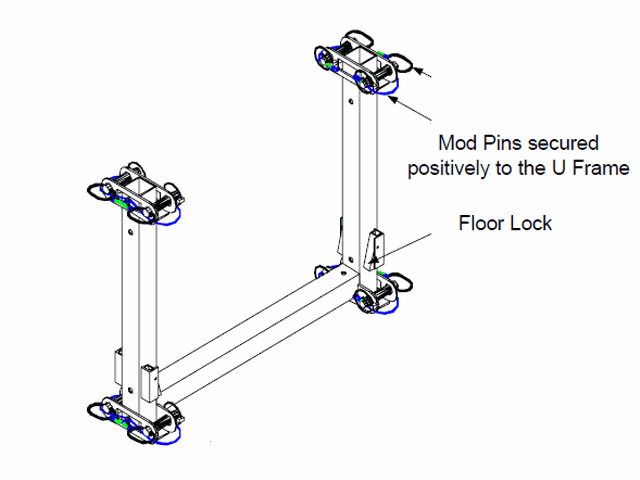 Mod Pins secured positively to the U Frame

Floor Lock